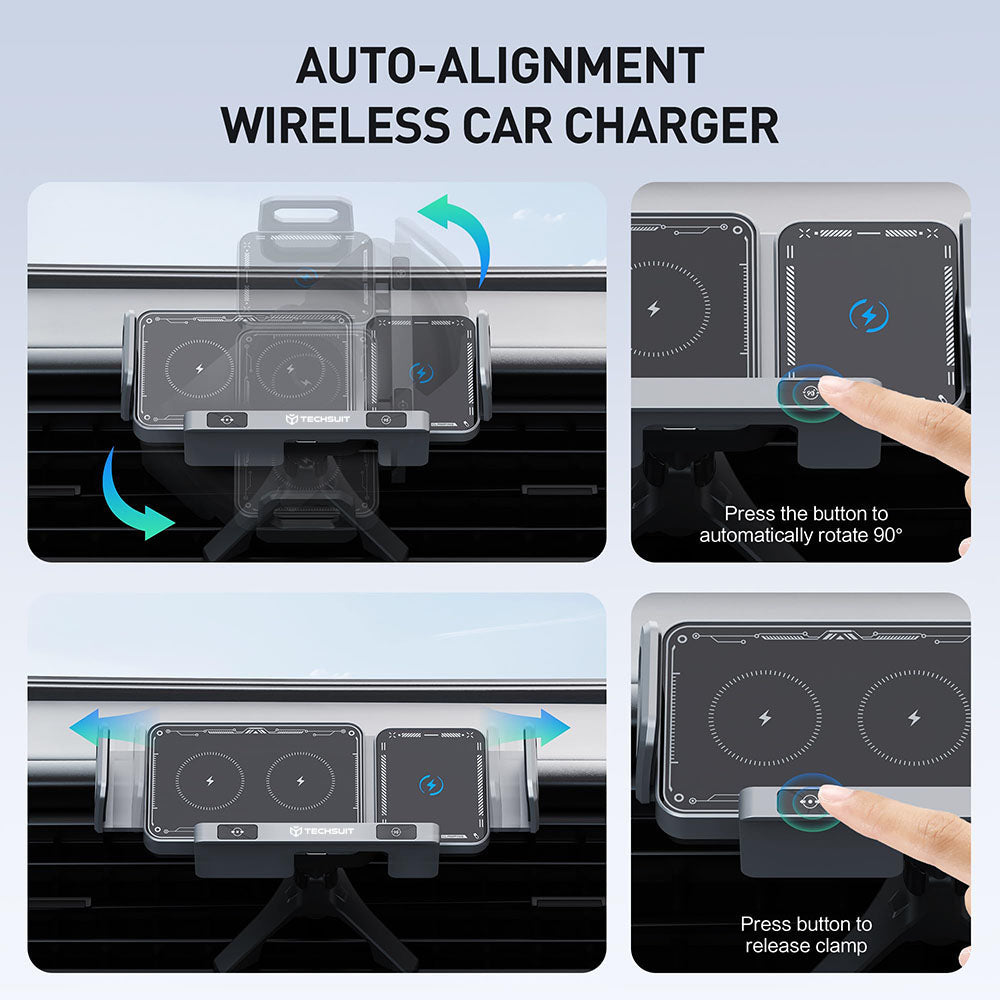 AUTO-ALIGNMENT
WIRELESS CAR CHARGER

TECHSUIT

Press the button to automatically rotate 90°

TECHSUIT

Press button to release clamp