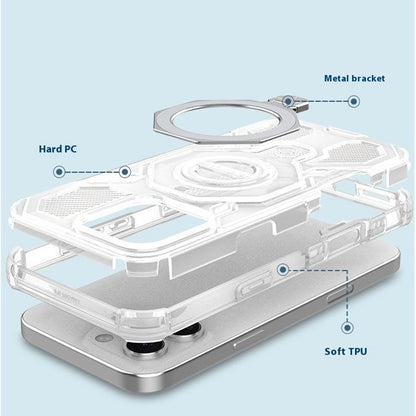 Metal bracket

Hard PC

Soft TPU