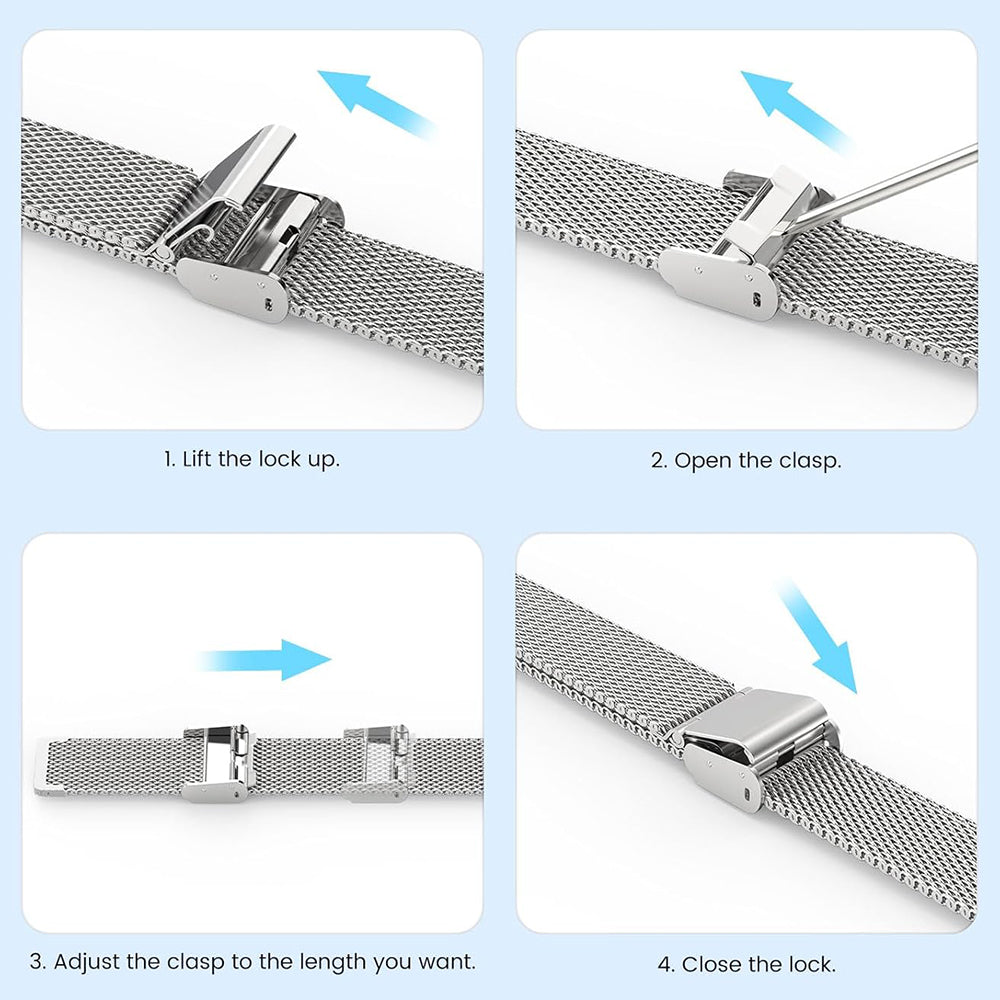 1. Lift the lock up.

2. Open the clasp.

3. Adjust the clasp to the length you want.

4. Close the lock.